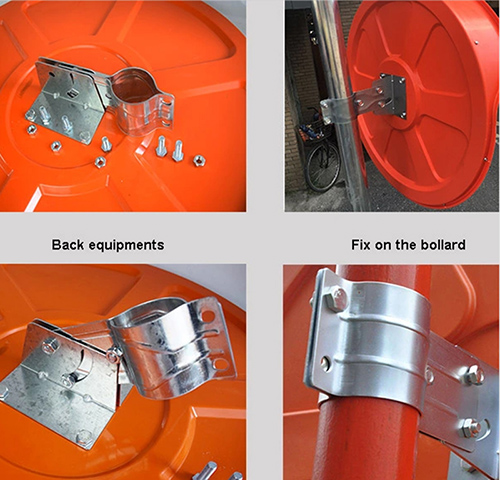 Back equipments

Fix on the bollard